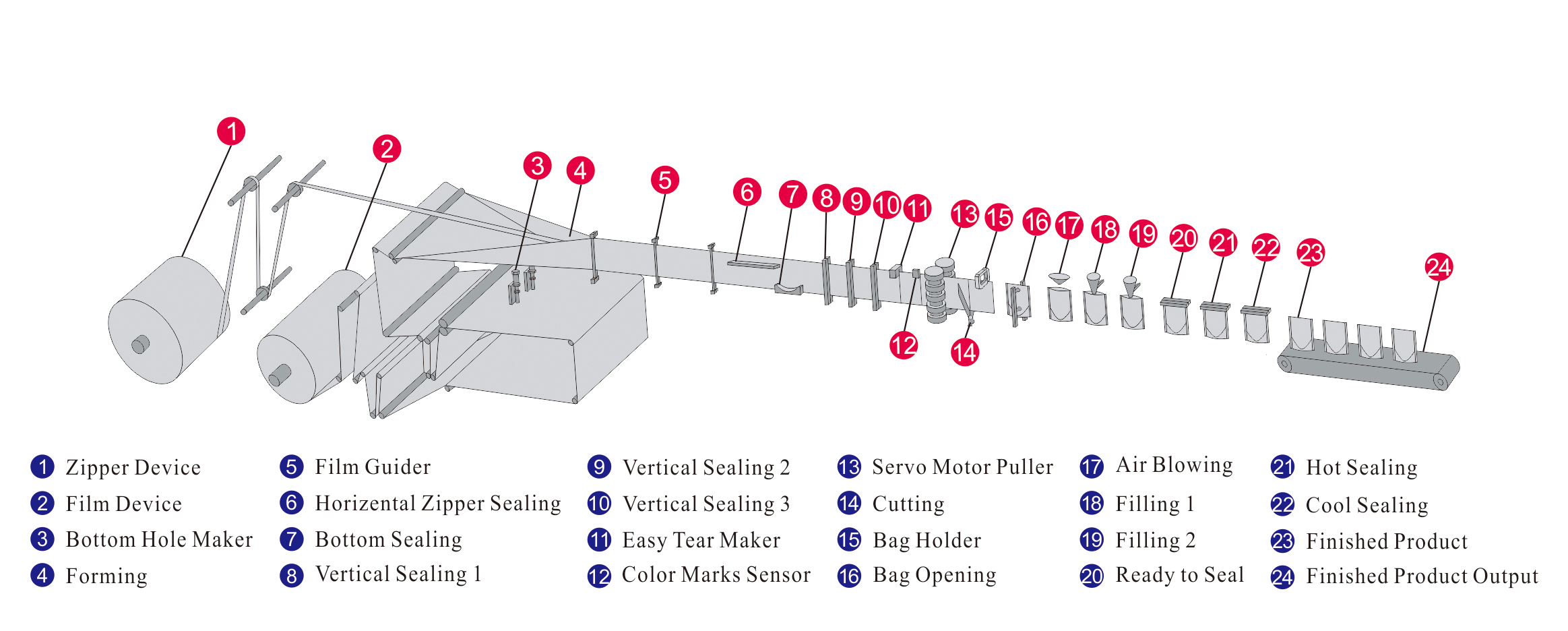 1 2 3 4 5 6 7 8 9 10 11 13 15 16 17 18 19 20 21 22 23 24 12 14

1 Zipper Device
2 Film Device
3 Bottom Hole Maker
4 Forming

5 Film Guider
6 Horizental Zipper Sealing
7 Bottom Sealing
8 Vertical Sealing 1

9 Vertical Sealing 2
10 Vertical Sealing 3
11 Easy Tear Maker
12 Color Marks Sensor

13 Servo Motor Puller
14 Cutting
15 Bag Holder
16 Bag Opening

17 Air Blowing
18 Filling 1
19 Filling 2
20 Ready to Seal

21 Hot Sealing
22 Cool Sealing
23 Finished Product
24 Finished Product Output